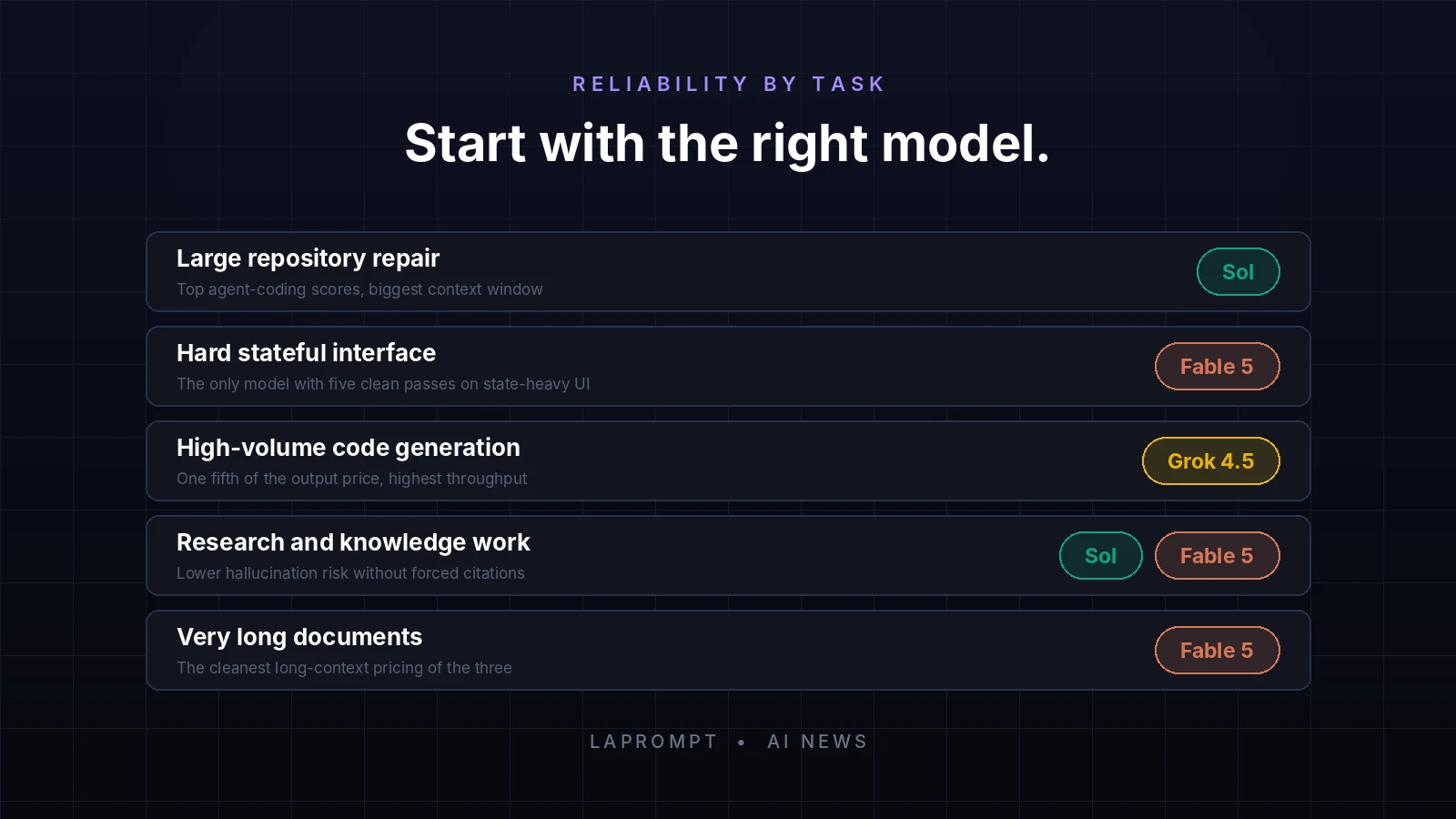 RELIABILITY BY TASK

Start with the right model.

Large repository repair
Top agent-coding scores, biggest context window
Sol

Hard stateful interface
The only model with five clean passes on state-heavy UI
Fable 5

High-volume code generation
One fifth of the output price, highest throughput
Grok 4.5

Research and knowledge work
Lower hallucination risk without forced citations
Sol Fable 5

Very long documents
The cleanest long-context pricing of the three
Fable 5

LAPROMPT • AI NEWS